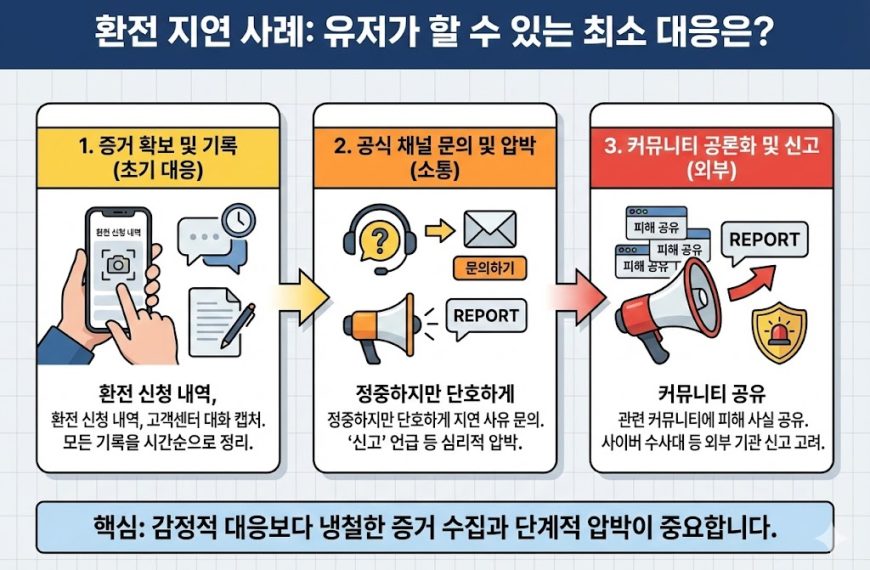 환전 지연 사례: 유저가 할 수 있는 최소 대응은?

1. 증거 확보 및 기록 (초기 대응)

환전 신청 내역

환전 신청 내역,

환전 신청 내역, 고객센터 대화 캡처. 모든 기록을 시간순으로 정리.

2. 공식 채널 문의 및 압박 (소통)

문의하기

REPORT

정중하지만 단호하게

정중하지만 단호하게 지연 사유 문의. '신고' 언급 등 심리적 압박.

3. 커뮤니티 공론화 및 신고 (외부)

피해 공유

피해 공유

피해 공유

REPORT

커뮤니티 공유

관련 커뮤니티에 피해 사실 공유. 사이버 수사대 등 외부 기관 신고 고려.

핵심: 감정적 대응보다 냉철한 증거 수집과 단계적 압박이 중요합니다.